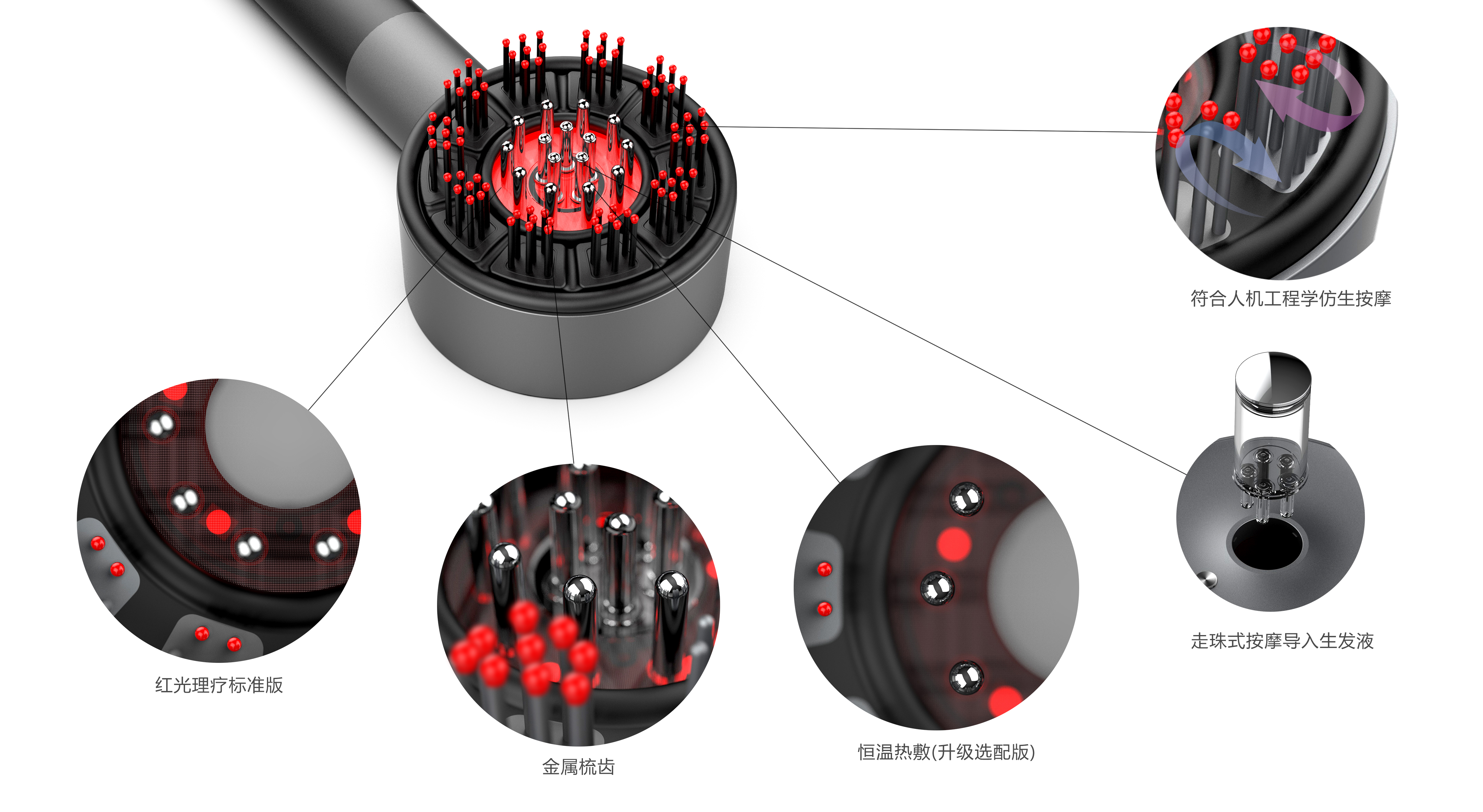 符合人机工程学仿生按摩

走珠式按摩导入生发液

红光理疗标准版

金属梳齿

恒温热敷(升级选配版)